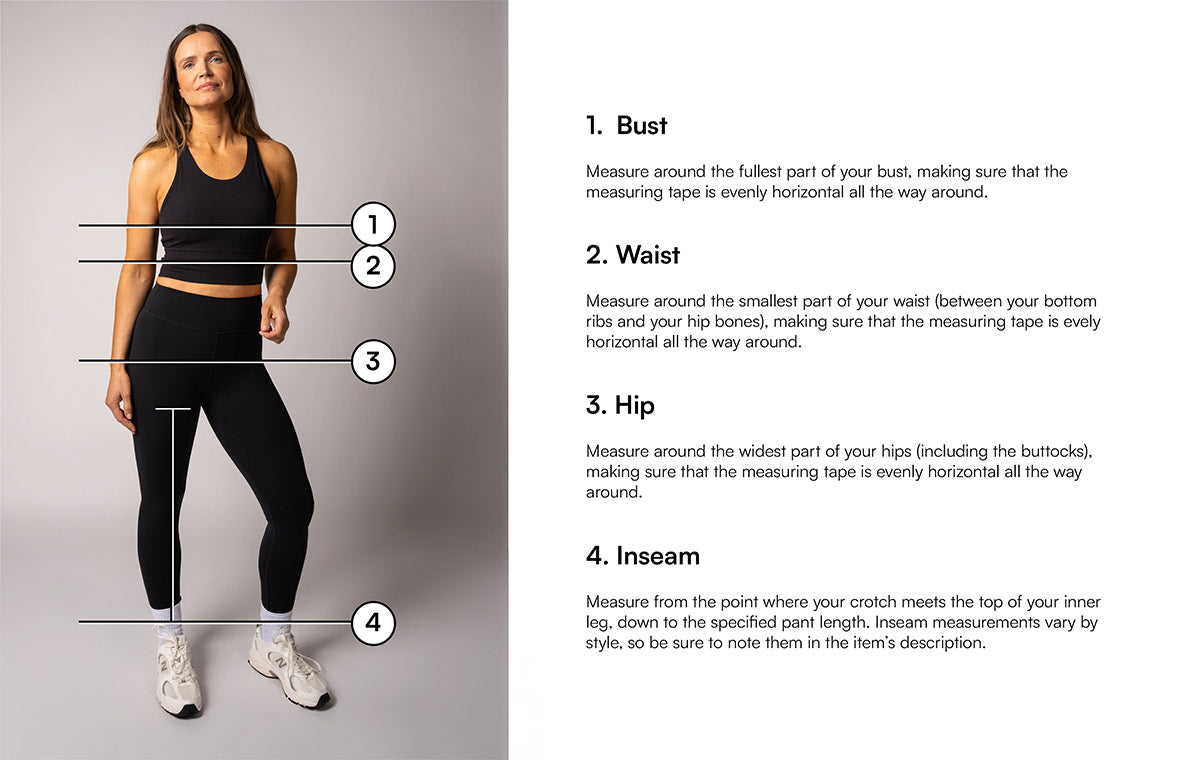 1
2
3
4

1. Bust

Measure around the fullest part of your bust, making sure that the measuring tape is evenly horizontal all the way around.

2. Waist

Measure around the smallest part of your waist (between your bottom ribs and your hip bones), making sure that the measuring tape is evely horizontal all the way around.

3. Hip

Measure around the widest part of your hips (including the buttocks), making sure that the measuring tape is evenly horizontal all the way around.

4. Inseam

Measure from the point where your crotch meets the top of your inner leg, down to the specified pant length. Inseam measurements vary by style, so be sure to note them in the item's description.